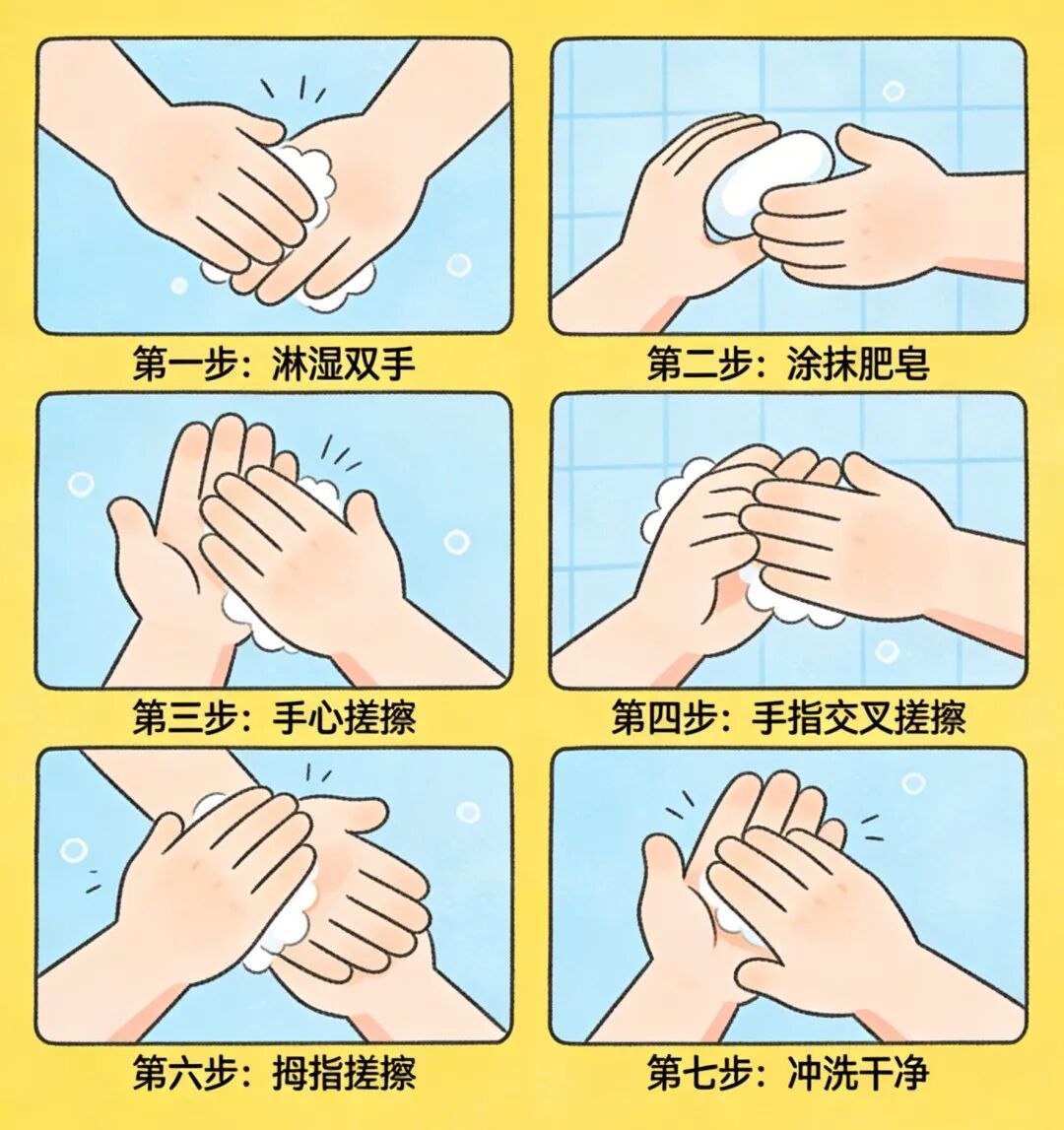 第一步：淋湿双手

第二步：涂抹肥皂

第三步：手心搓擦

第四步：手指交叉搓擦

第六步：拇指搓擦

第七步：冲洗干净